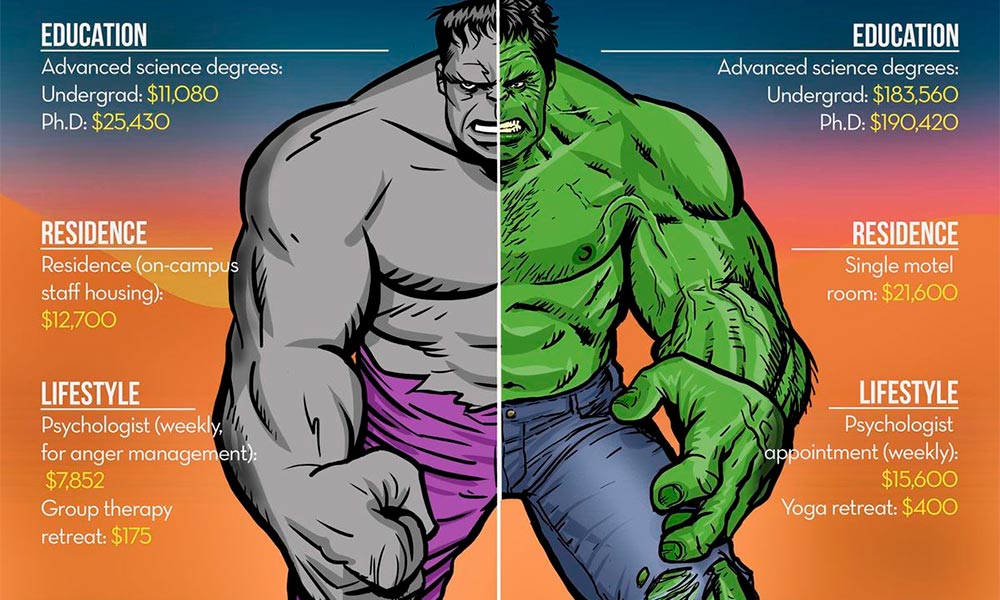 EDUCATION
Advanced science degrees:
Undergrad: $11,080
Ph.D: $25,430

RESIDENCE
Residence (on-campus staff housing):
$12,700

LIFESTYLE
Psychologist (weekly, for anger management):
$7,852
Group therapy retreat: $175

EDUCATION
Advanced science degrees:
Undergrad: $183,560
Ph.D: $190,420

RESIDENCE
Single motel room: $21,600

LIFESTYLE
Psychologist appointment (weekly):
$15,600
Yoga retreat: $400